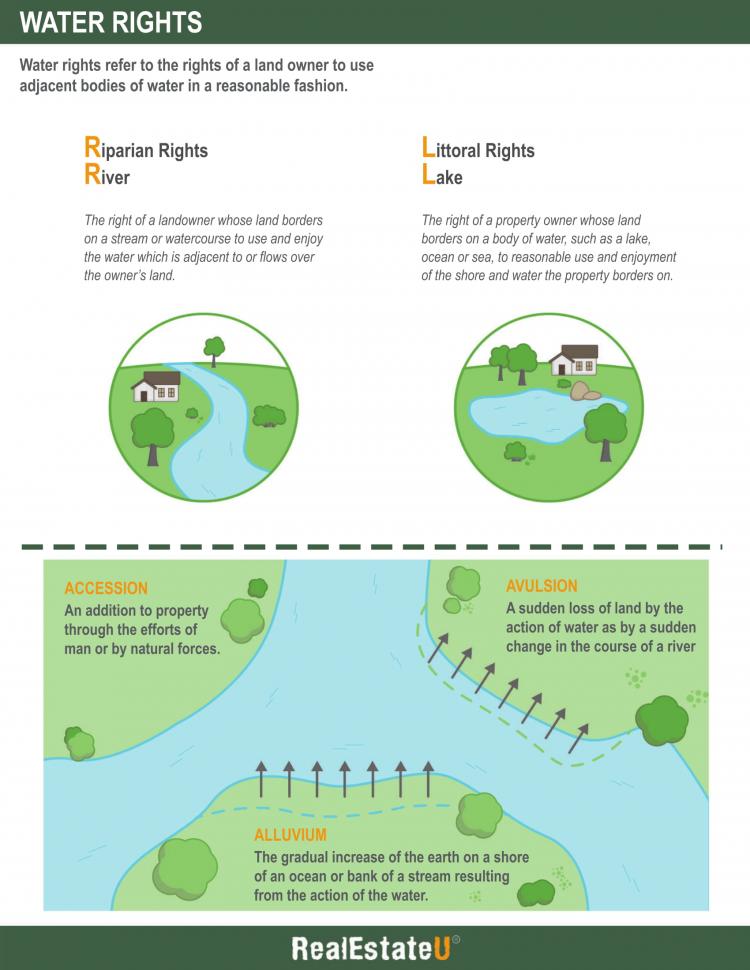 WATER RIGHTS

Water rights refer to the rights of a land owner to use adjacent bodies of water in a reasonable fashion.

Riparian Rights
River

The right of a landowner whose land borders on a stream or watercourse to use and enjoy the water which is adjacent to or flows over the owner's land.

Littoral Rights
Lake

The right of a property owner whose land borders on a body of water, such as a lake, ocean or sea, to reasonable use and enjoyment of the shore and water the property borders on.

ACCESSION
An addition to property through the efforts of man or by natural forces.

AVULSION
A sudden loss of land by the action of water as by a sudden change in the course of a river

ALLUVIUM
The gradual increase of the earth on a shore of an ocean or bank of a stream resulting from the action of the water.

RealEstateU®